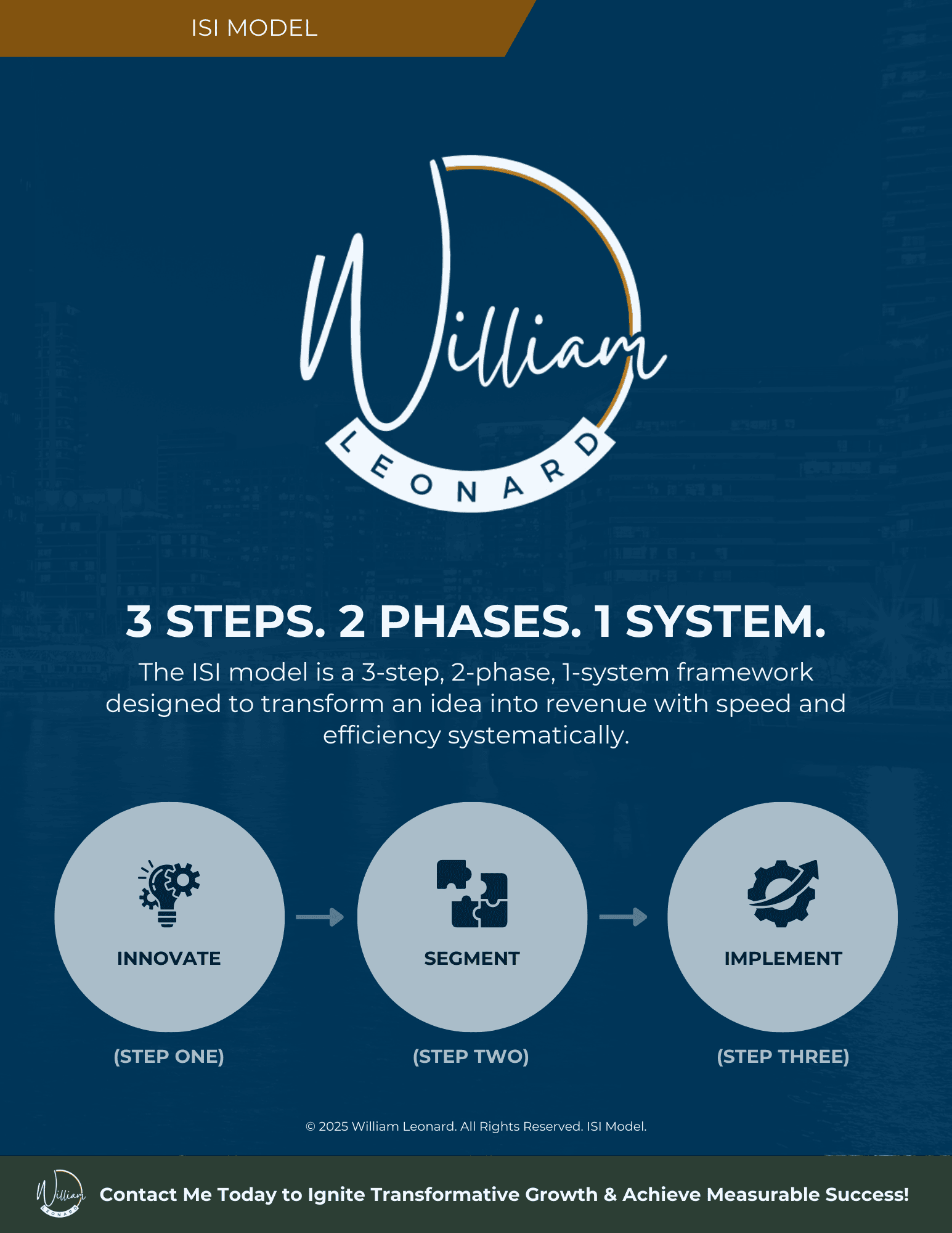 ISI MODEL

William
LEONARD

3 STEPS. 2 PHASES. 1 SYSTEM.

The ISI model is a 3-step, 2-phase, 1-system framework designed to transform an idea into revenue with speed and efficiency systematically.

INNOVATE

(STEP ONE)

SEGMENT

(STEP TWO)

IMPLEMENT

(STEP THREE)

© 2025 William Leonard. All Rights Reserved. ISI Model.

William
LEONARD

Contact Me Today to Ignite Transformative Growth & Achieve Measurable Success!